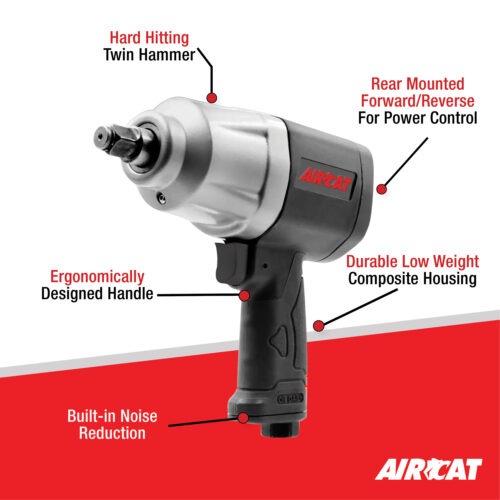 Hard Hitting
Twin Hammer

Rear Mounted
Forward/Reverse
For Power Control

AIRCAT

Ergonomically
Designed Handle

Durable Low Weight
Composite Housing

Built-in Noise
Reduction

AIRCAT